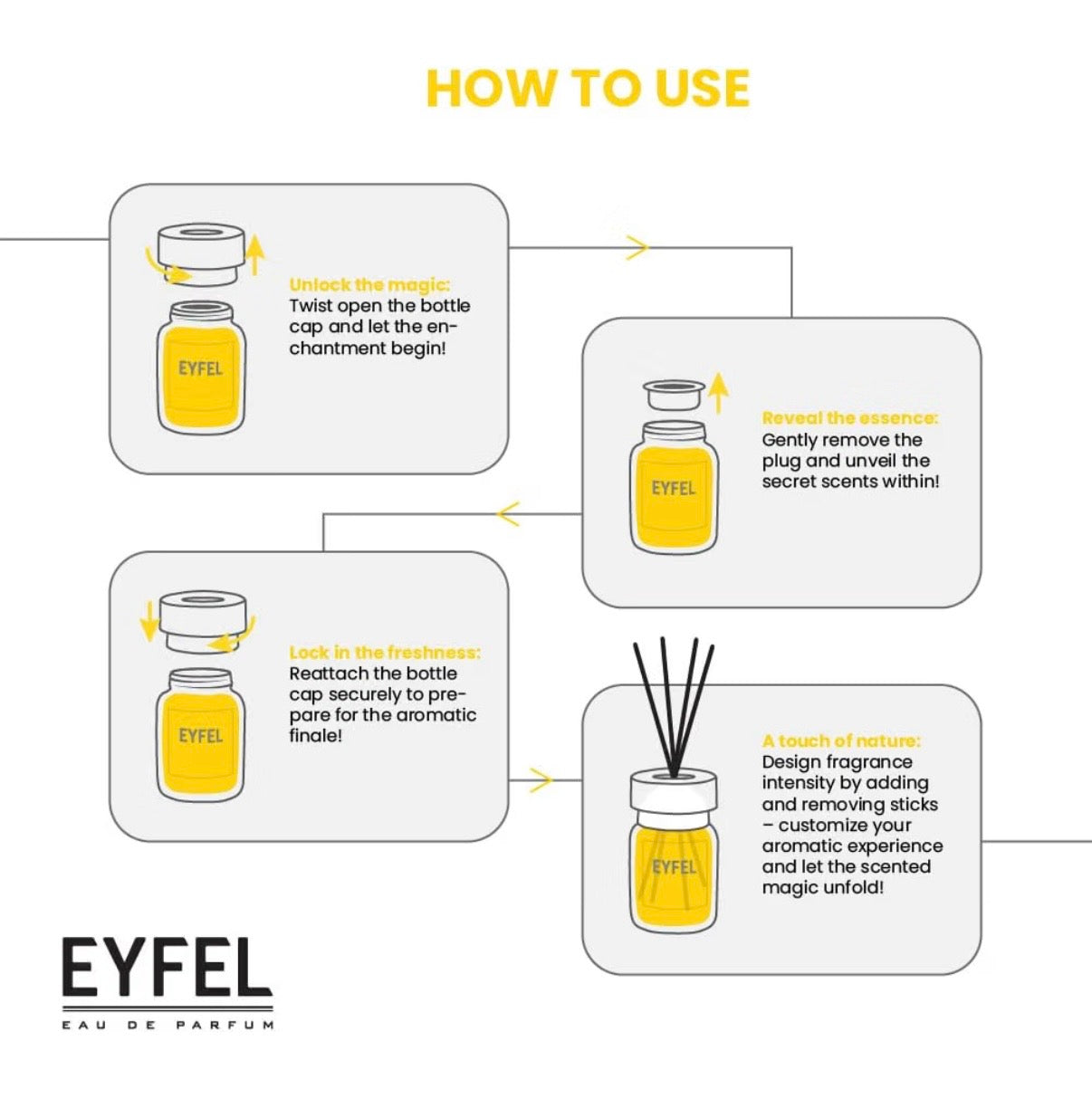 HOW TO USE

EYFEL

Unlock the magic:
Twist open the bottle cap and let the enchantment begin!

EYFEL

Reveal the essence:
Gently remove the plug and unveil the secret scents within!

EYFEL

Lock in the freshness:
Reattach the bottle cap securely to prepare for the aromatic finale!

EYFEL

A touch of nature:
Design fragrance intensity by adding and removing sticks – customize your aromatic experience and let the scented magic unfold!

EYFEL
EAU DE PARFUM